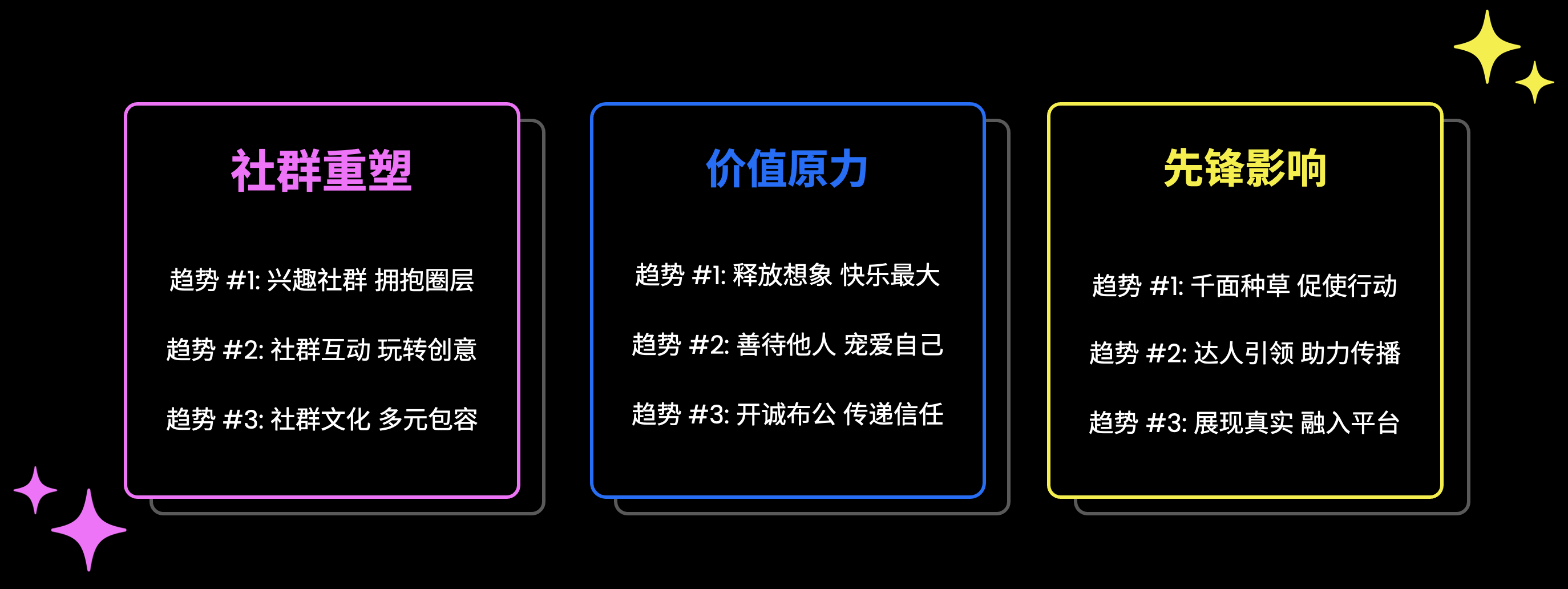 社群重塑

趋势 #1: 兴趣社群 拥抱圈层

趋势 #2: 社群互动 玩转创意

趋势 #3: 社群文化 多元包容

价值原力

趋势 #1: 释放想象 快乐最大

趋势 #2: 善待他人 宠爱自己

趋势 #3: 开诚布公 传递信任

先锋影响

趋势 #1: 千面种草 促使行动

趋势 #2: 达人引领 助力传播

趋势 #3: 展现真实 融入平台